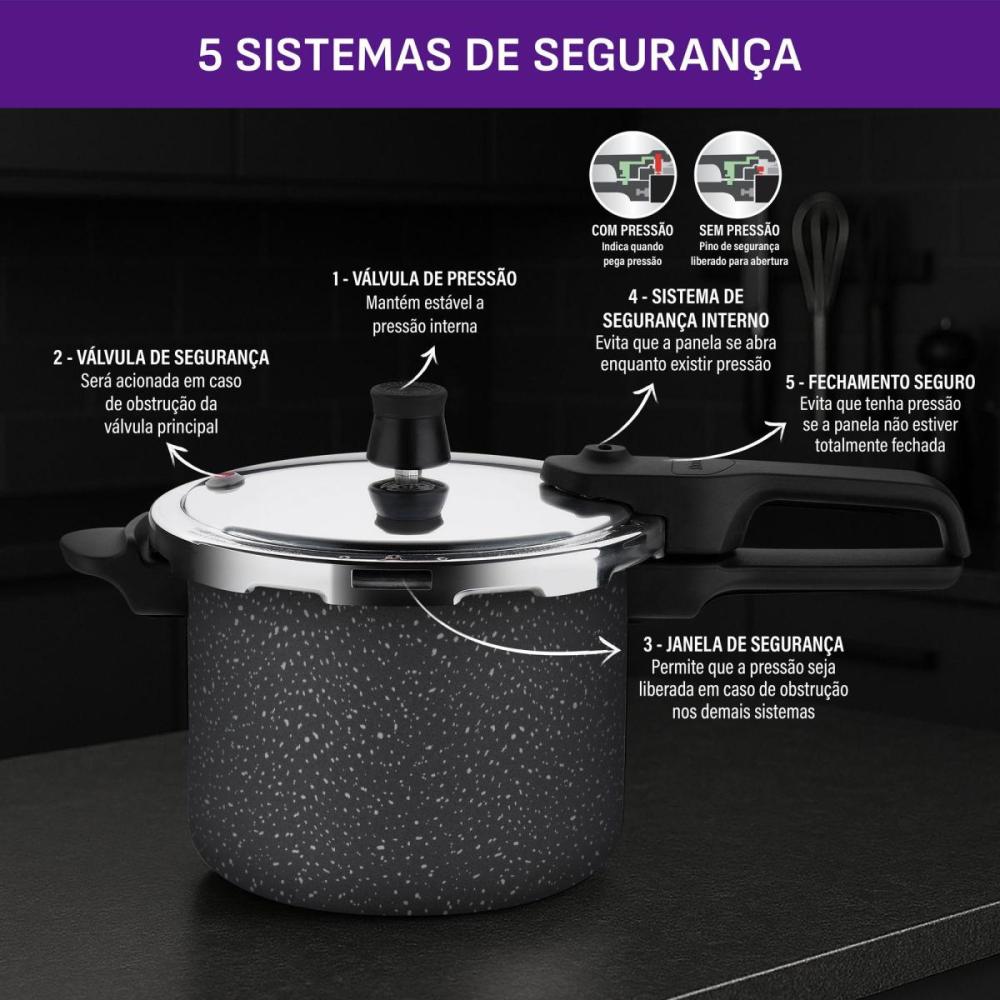 5 SISTEMAS DE SEGURANÇA

COM PRESSÃO
Indica quando pega pressão

SEM PRESSÃO
Pino de segurança liberado para abertura

1 - VÁLVULA DE PRESSÃO
Mantém estável a pressão interna

2 - VÁLVULA DE SEGURANÇA
Será acionada em caso de obstrução da válvula principal

4 - SISTEMA DE SEGURANÇA INTERNO
Evita que a panela se abra enquanto existir pressão

5 - FECHAMENTO SEGURO
Evita que tenha pressão se a panela não estiver totalmente fechada

3 - JANELA DE SEGURANÇA
Permite que a pressão seja liberada em caso de obstrução nos demais sistemas