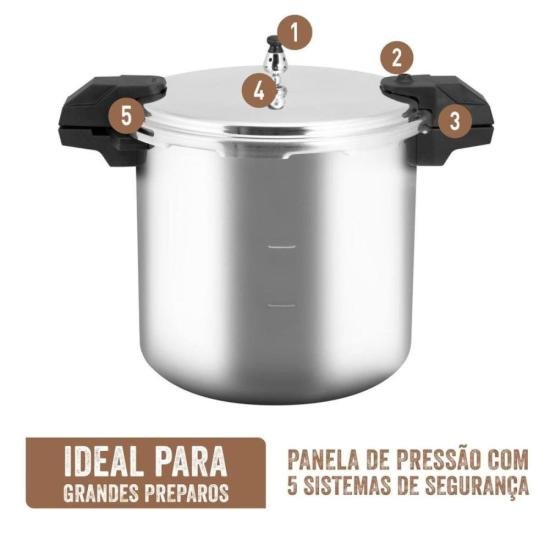 1
2
4
5
3

IDEAL PARA
GRANDES PREPAROS

PANELA DE PRESSÃO COM
5 SISTEMAS DE SEGURANÇA