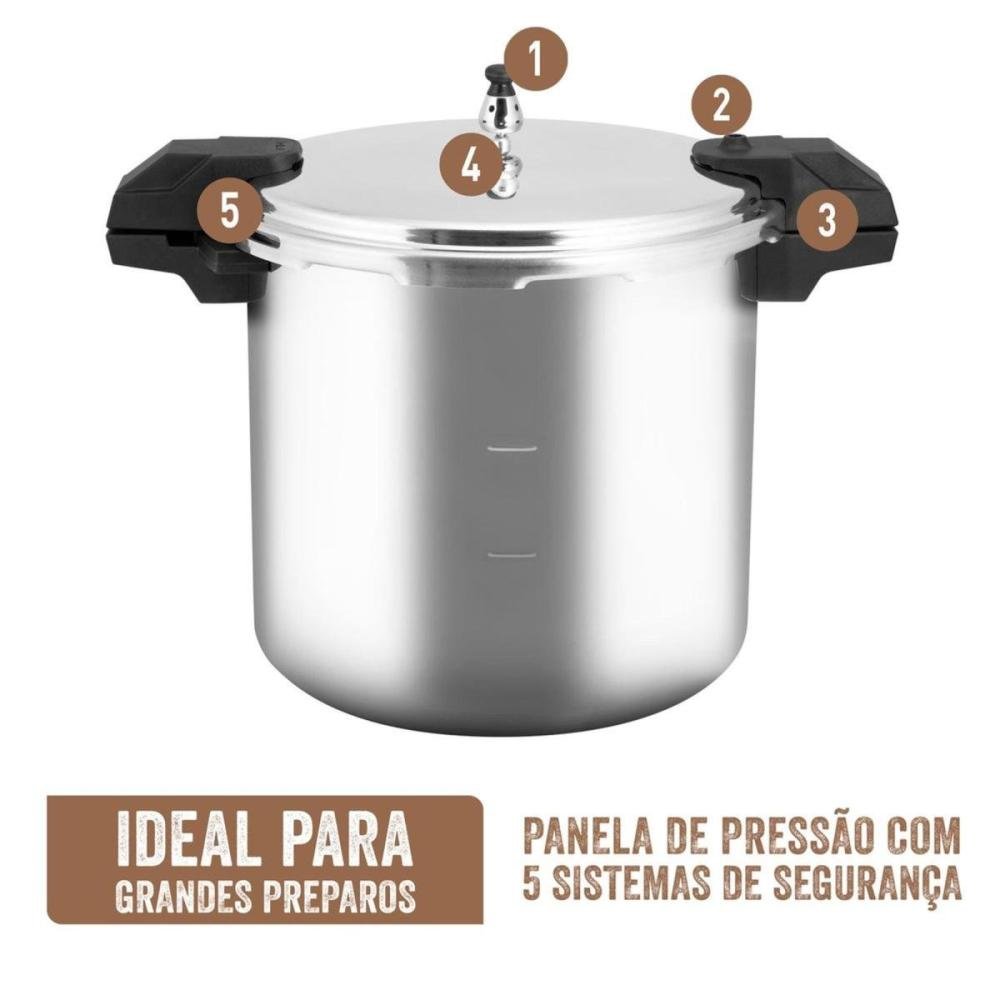 1
2
4
5
3

IDEAL PARA
GRANDES PREPAROS

PANELA DE PRESSÃO COM
5 SISTEMAS DE SEGURANÇA