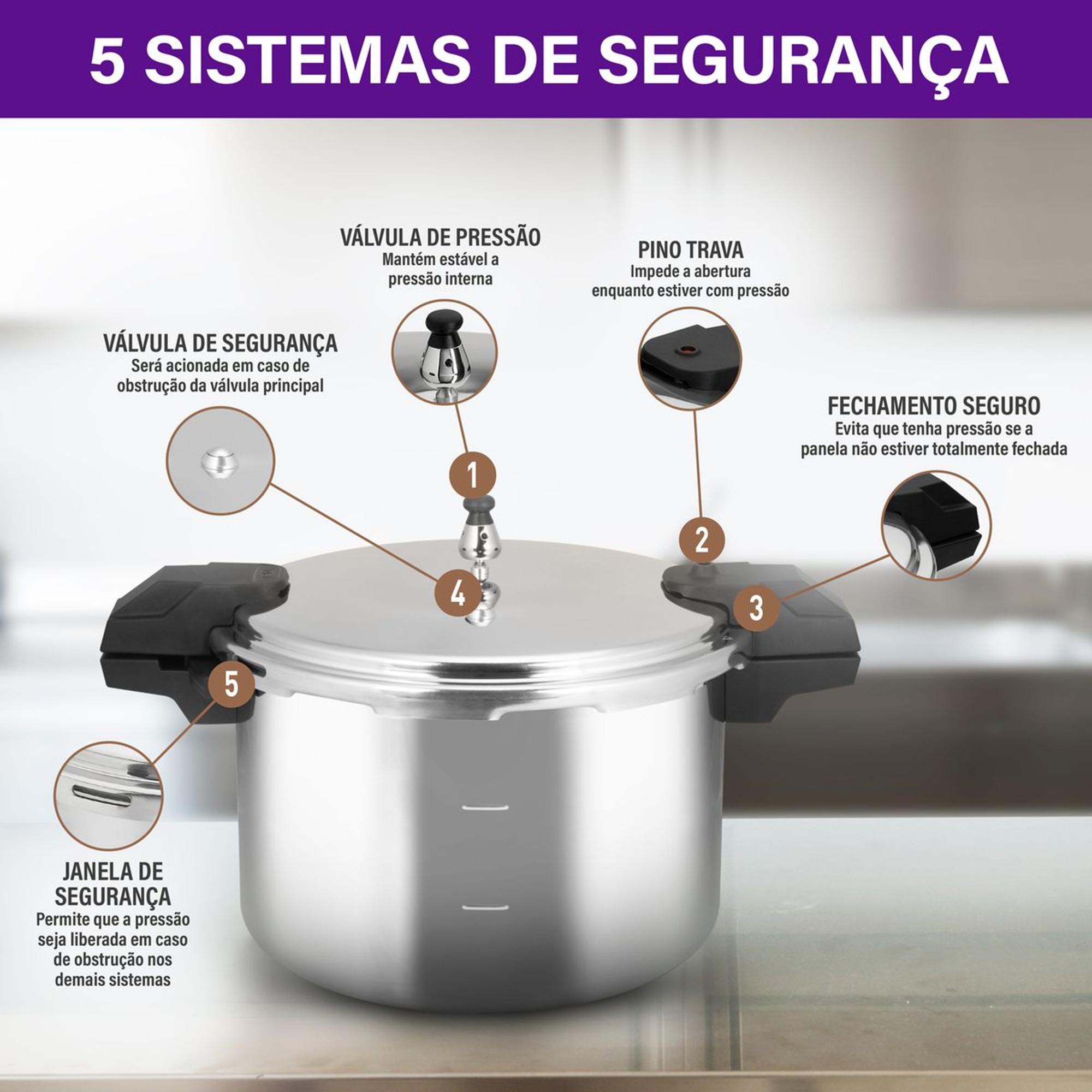 5 SISTEMAS DE SEGURANÇA

VÁLVULA DE PRESSÃO
Mantém estável a pressão interna

PINO TRAVA
Impede a abertura enquanto estiver com pressão

VÁLVULA DE SEGURANÇA
Será acionada em caso de obstrução da válvula principal

FECHAMENTO SEGURO
Evita que tenha pressão se a panela não estiver totalmente fechada

1

2

4

3

5

JANELA DE SEGURANÇA
Permite que a pressão seja liberada em caso de obstrução nos demais sistemas