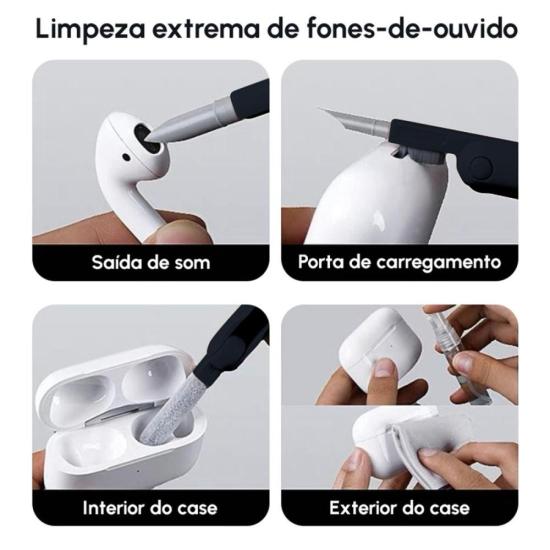 Limpeza extrema de fones-de-ouvido

Saída de som

Porta de carregamento

Interior do case

Exterior do case