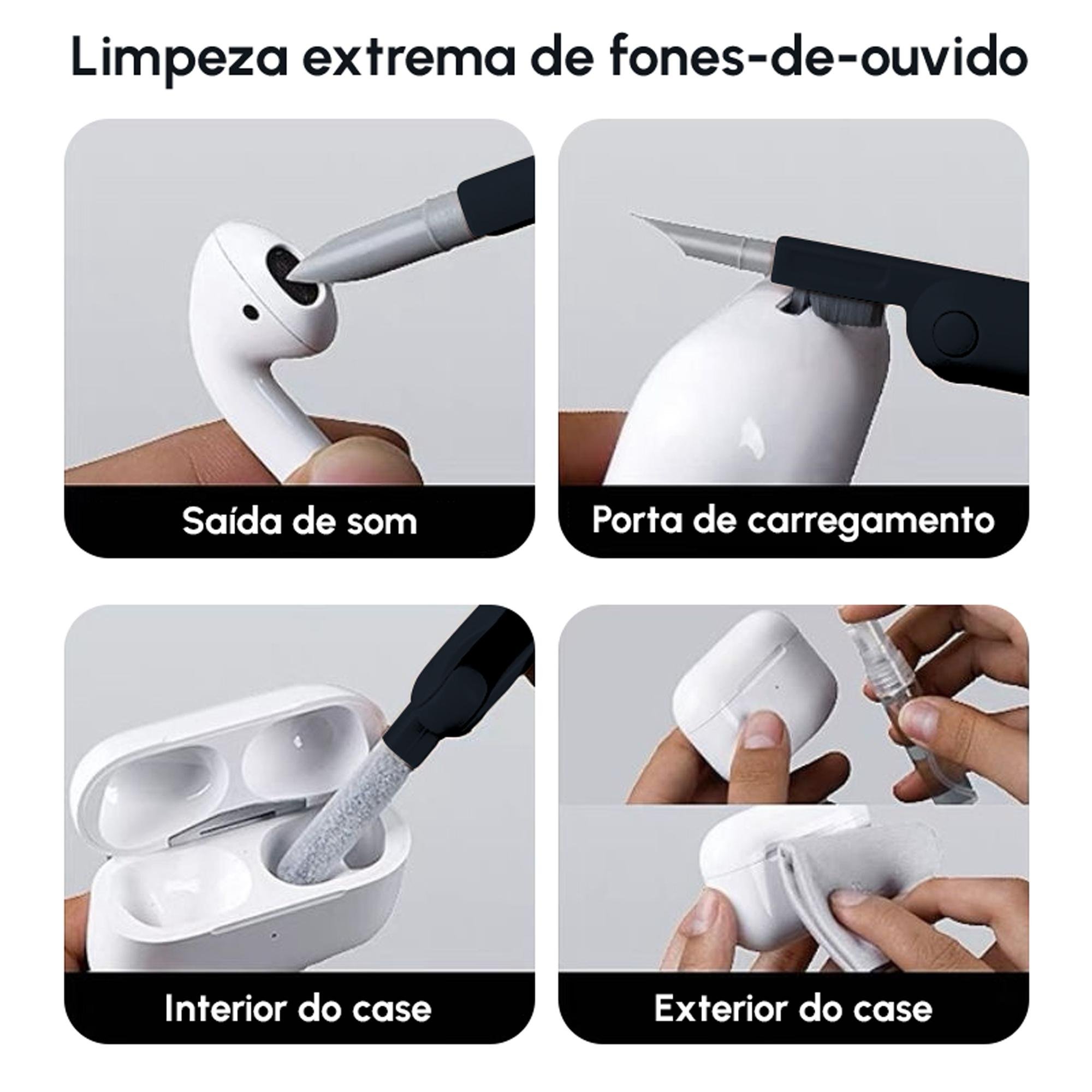 Limpeza extrema de fones-de-ouvido

Saída de som

Porta de carregamento

Interior do case

Exterior do case