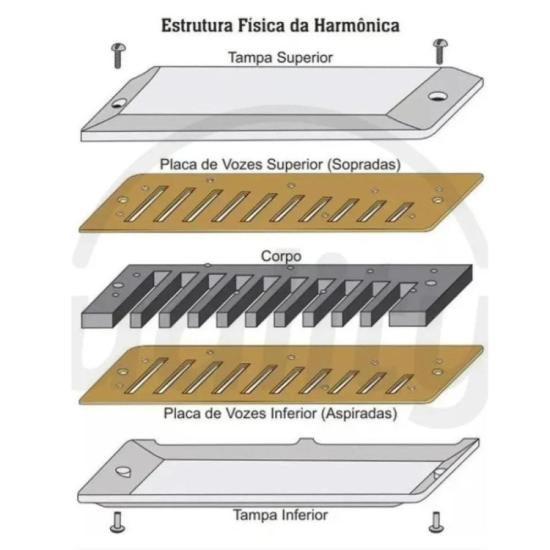 Estrutura Física da Harmônica

Tampa Superior

Placa de Vozes Superior (Sopradas)

Corpo

Placa de Vozes Inferior (Aspiradas)

Tampa Inferior