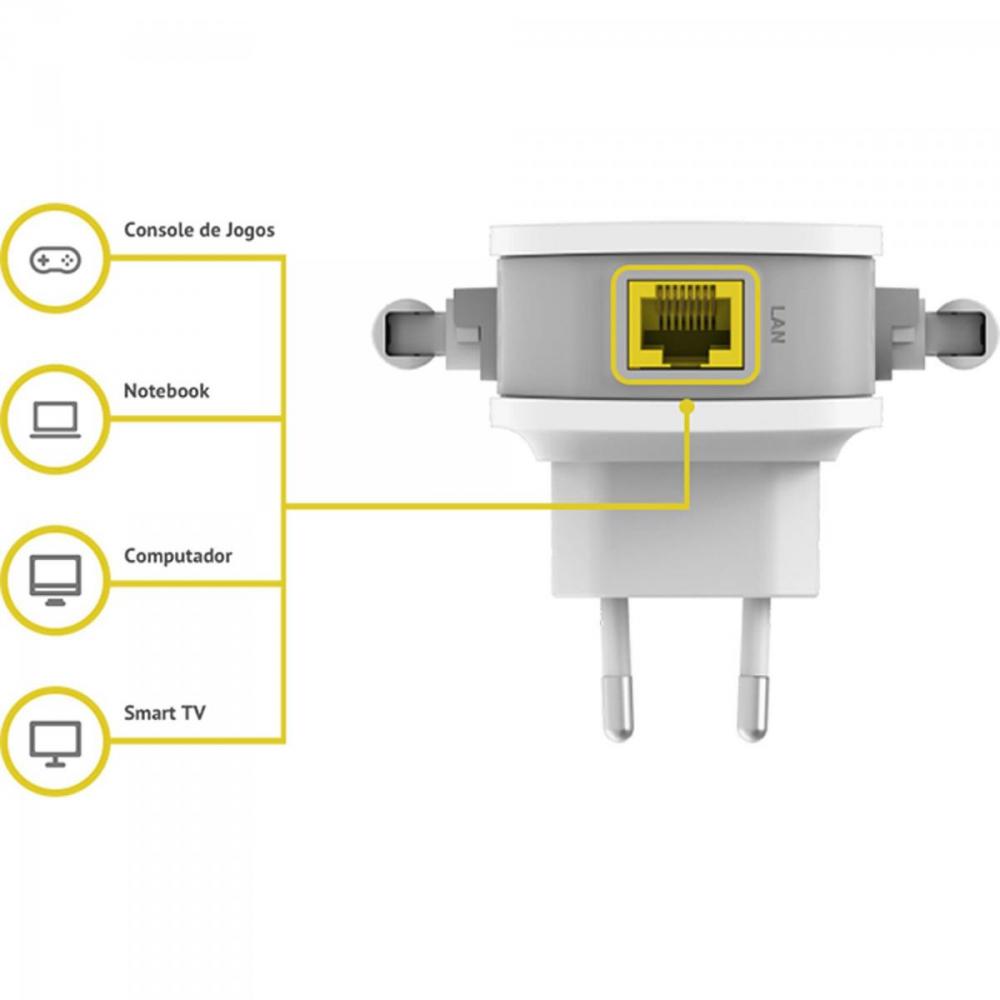 Console de Jogos

Notebook

Computador

Smart TV

LAN