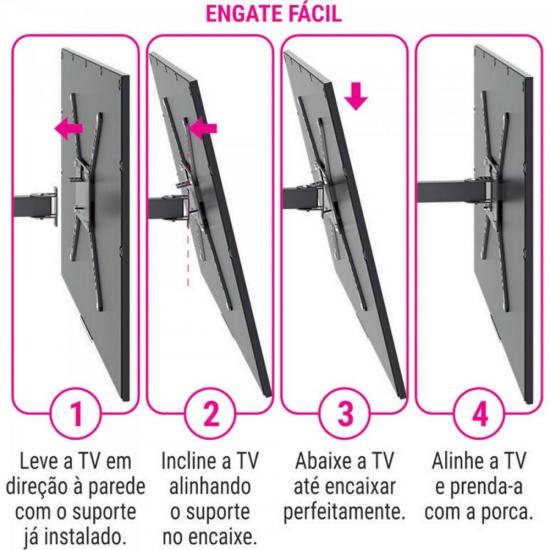 ENGATE FÁCIL

1
Leve a TV em direção à parede com o suporte já instalado.

2
Incline a TV alinhando o suporte no encaixe.

3
Abaixe a TV até encaixar perfeitamente.

4
Alinhe a TV e prenda-a com a porca.