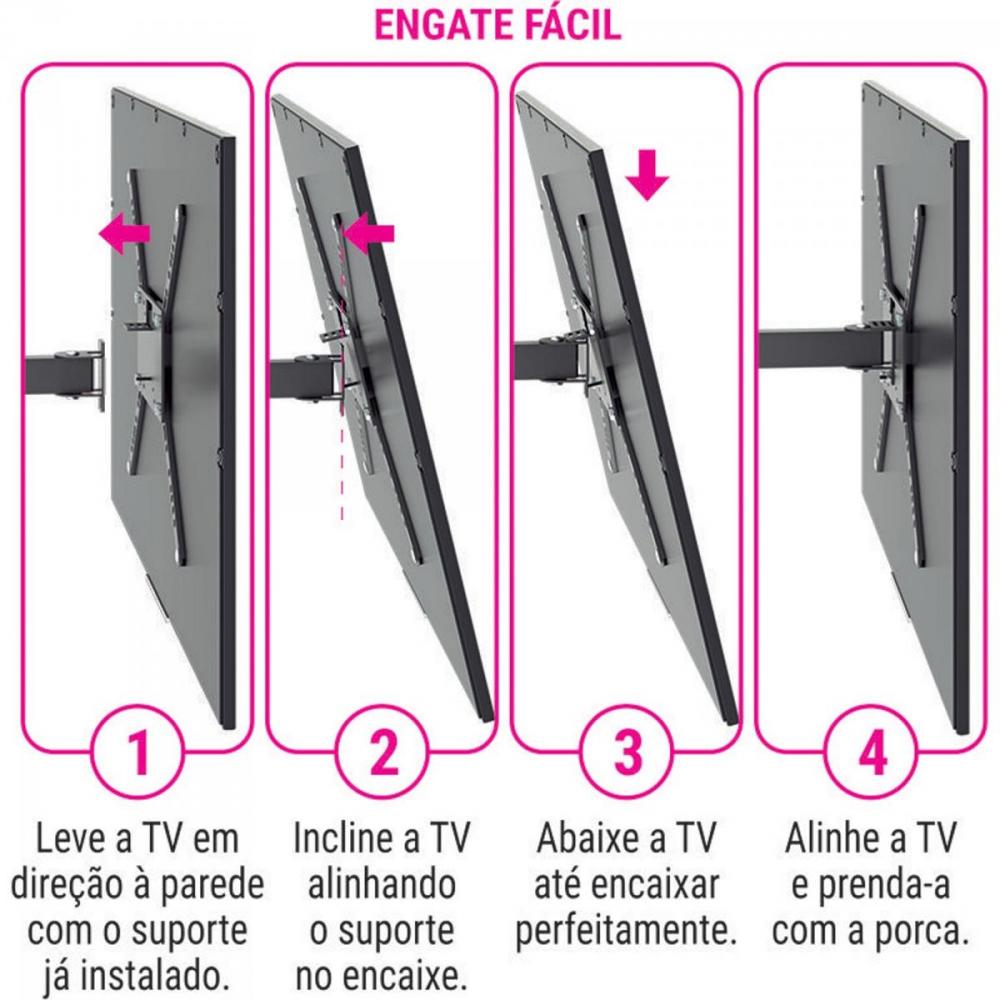 ENGATE FÁCIL

1

Leve a TV em direção à parede com o suporte já instalado.

2

Incline a TV alinhando o suporte no encaixe.

3

Abaixe a TV até encaixar perfeitamente.

4

Alinhe a TV e prenda-a com a porca.